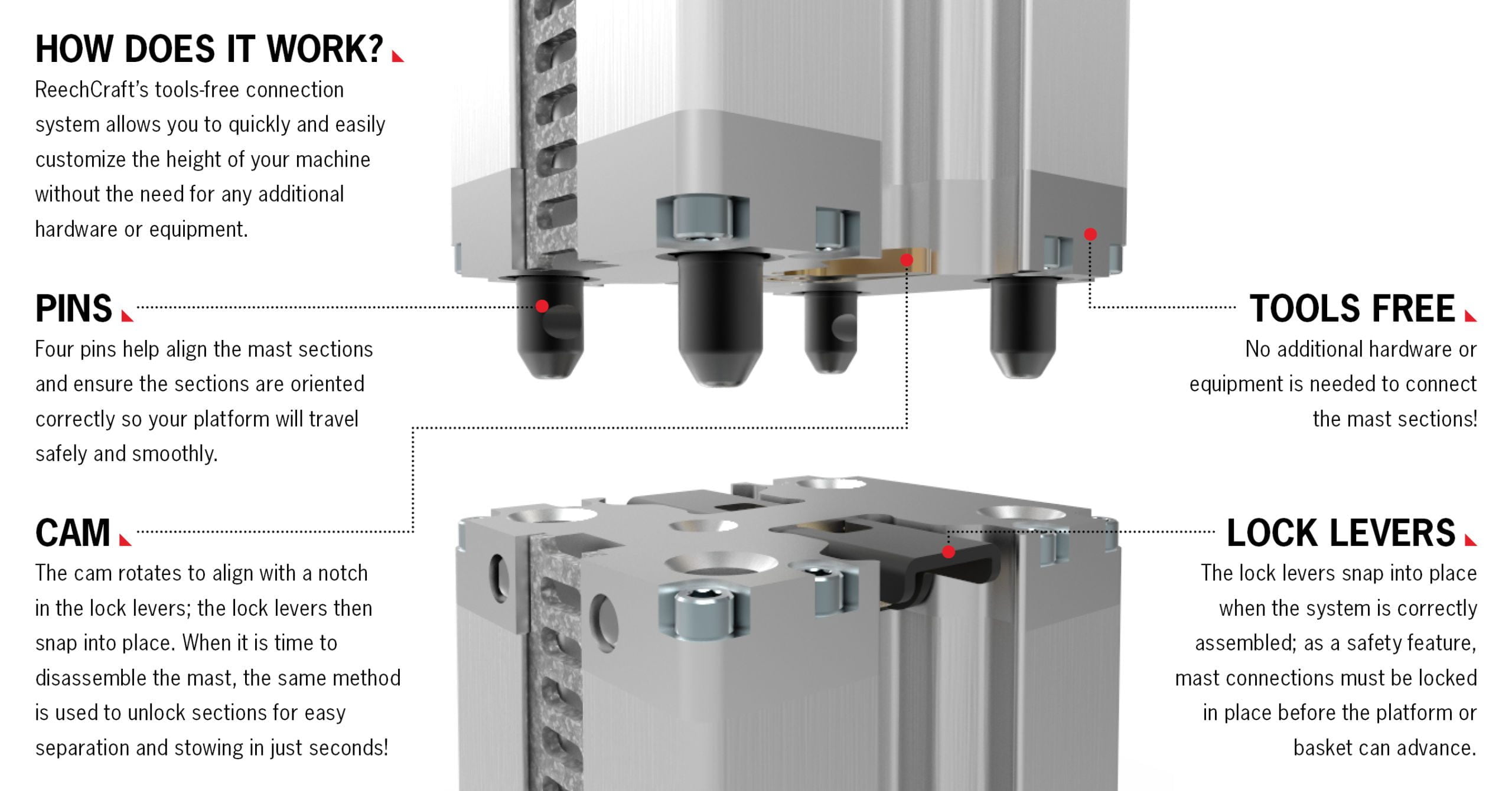 HOW DOES IT WORK?

ReechCraft's tools-free connection system allows you to quickly and easily customize the height of your machine without the need for any additional hardware or equipment.

PINS

Four pins help align the mast sections and ensure the sections are oriented correctly so your platform will travel safely and smoothly.

CAM

The cam rotates to align with a notch in the lock levers; the lock levers then snap into place. When it is time to disassemble the mast, the same method is used to unlock sections for easy separation and stowing in just seconds!

TOOLS FREE

No additional hardware or equipment is needed to connect the mast sections!

LOCK LEVERS

The lock levers snap into place when the system is correctly assembled; as a safety feature, mast connections must be locked in place before the platform or basket can advance.